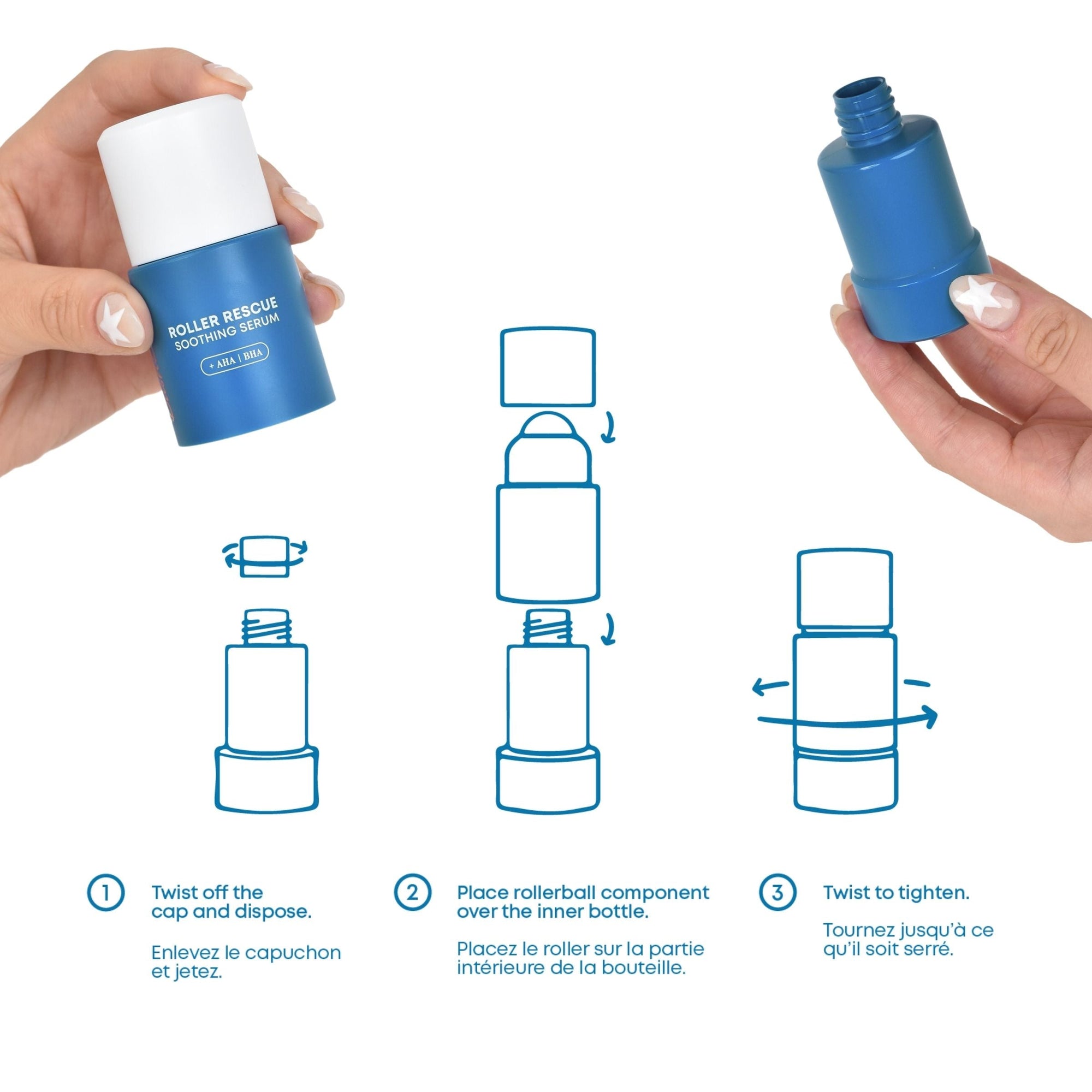 ROLLER RESCUE
SOOTHING SERUM
+ AHA | BHA

1 Twist off the cap and dispose.

Enlevez le capuchon et jetez.

2 Place rollerball component over the inner bottle.

Placez le roller sur la partie intérieure de la bouteille.

3 Twist to tighten.

Tournez jusqu'à ce qu'il soit serré.